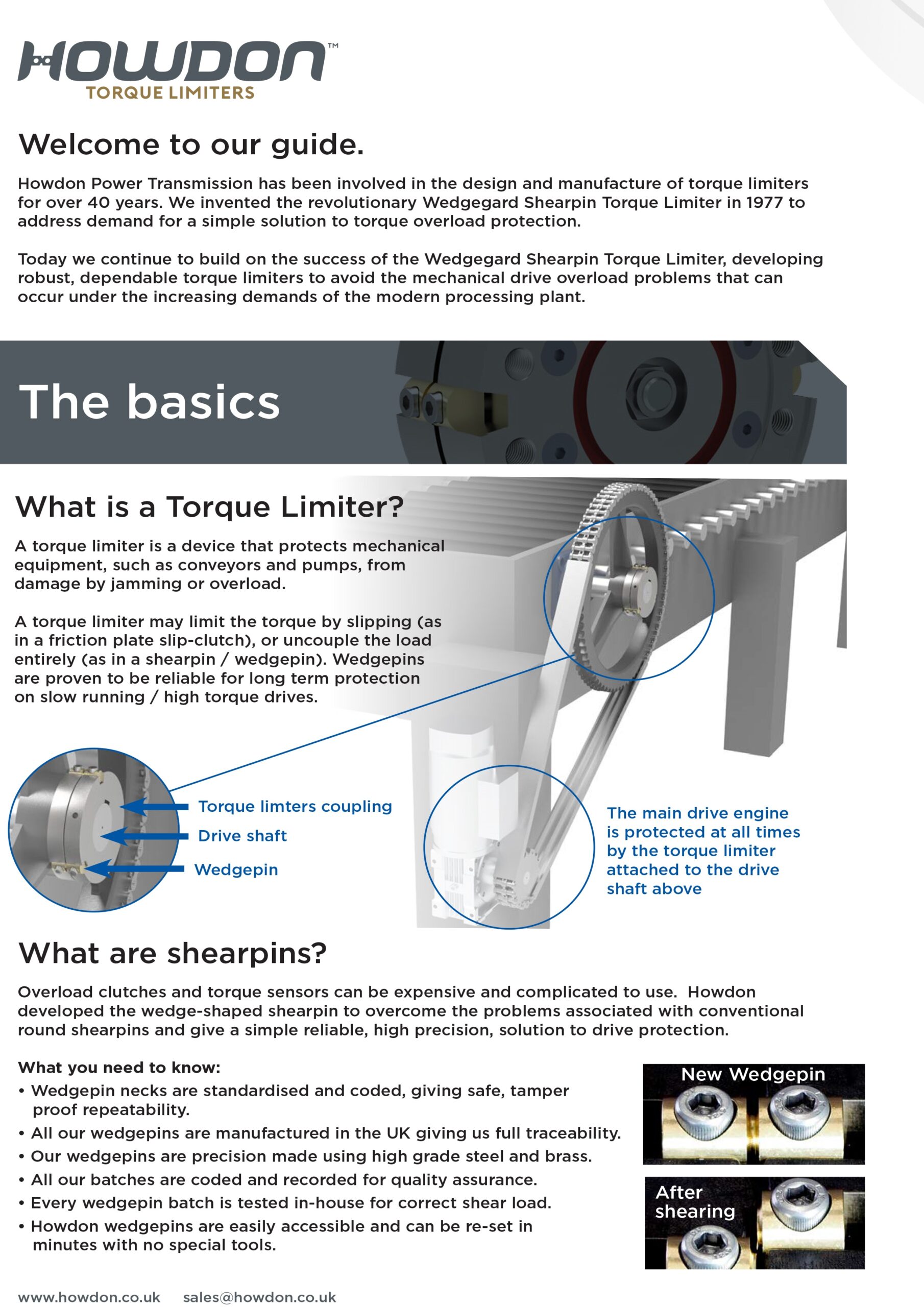 HOWDON™
TORQUE LIMITERS

Welcome to our guide.

Howdon Power Transmission has been involved in the design and manufacture of torque limiters for over 40 years. We invented the revolutionary Wedgegard Shearpin Torque Limiter in 1977 to address demand for a simple solution to torque overload protection.

Today we continue to build on the success of the Wedgegard Shearpin Torque Limiter, developing robust, dependable torque limiters to avoid the mechanical drive overload problems that can occur under the increasing demands of the modern processing plant.

The basics

What is a Torque Limiter?

A torque limiter is a device that protects mechanical equipment, such as conveyors and pumps, from damage by jamming or overload.

A torque limiter may limit the torque by slipping (as in a friction plate slip-clutch), or uncouple the load entirely (as in a shearpin / wedgepin). Wedgepins are proven to be reliable for long term protection on slow running / high torque drives.

Torque limters coupling
Drive shaft
Wedgepin

The main drive engine is protected at all times by the torque limiter attached to the drive shaft above

What are shearpins?

Overload clutches and torque sensors can be expensive and complicated to use. Howdon developed the wedge-shaped shearpin to overcome the problems associated with conventional round shearpins and give a simple reliable, high precision, solution to drive protection.

What you need to know:
• Wedgepin necks are standardised and coded, giving safe, tamper proof repeatability.
• All our wedgepins are manufactured in the UK giving us full traceability.
• Our wedgepins are precision made using high grade steel and brass.
• All our batches are coded and recorded for quality assurance.
• Every wedgepin batch is tested in-house for correct shear load.
• Howdon wedgepins are easily accessible and can be re-set in minutes with no special tools.

New Wedgepin

After shearing

www.howdon.co.uk sales@howdon.co.uk